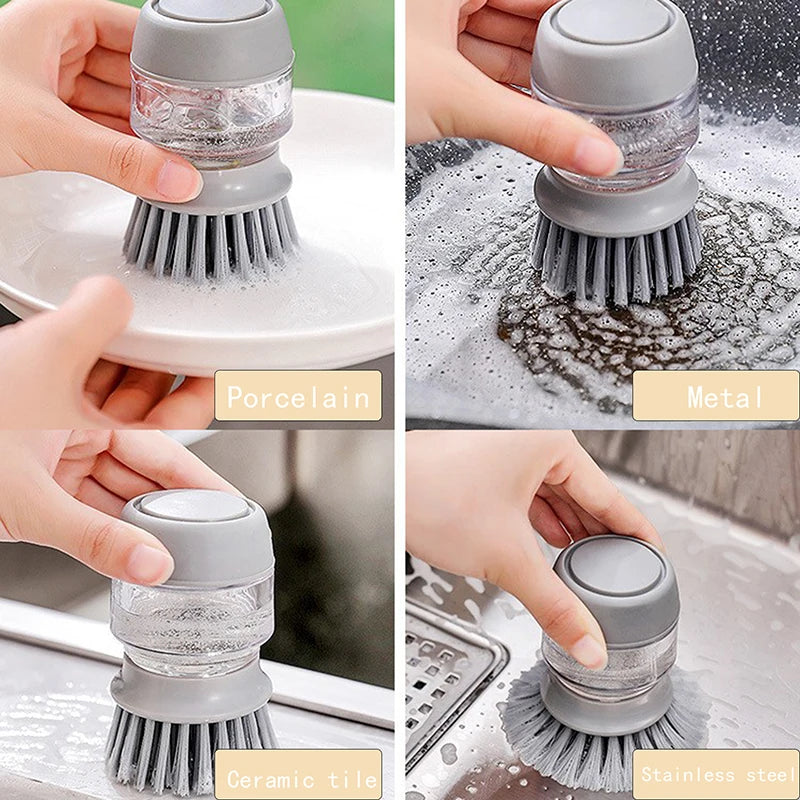 Porcelain

Metal

Ceramic tile

Stainless steel